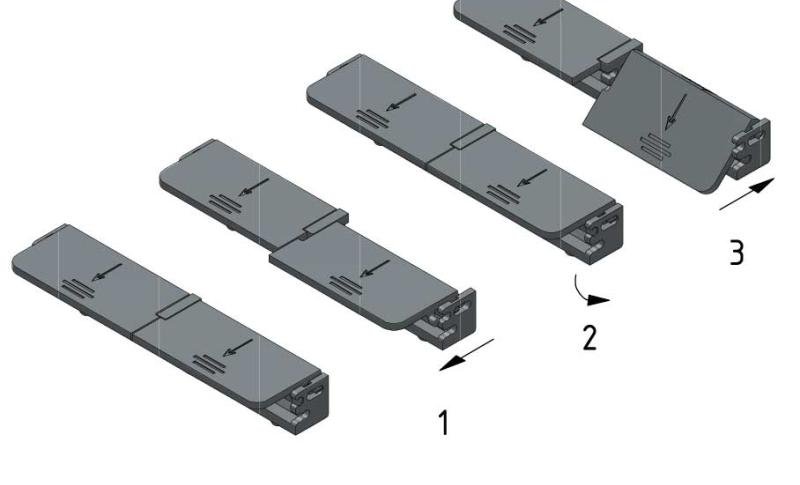 3

2

1