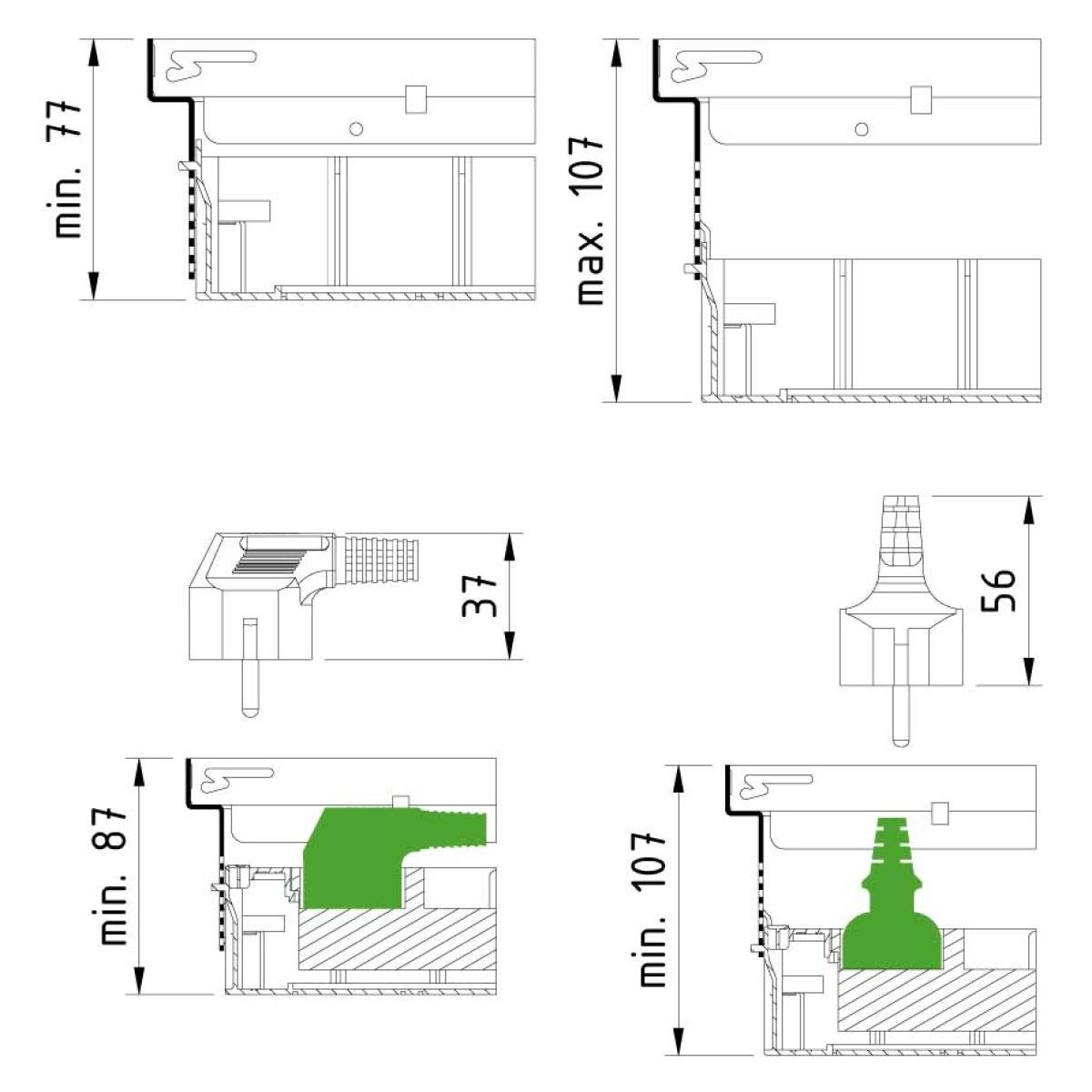 min. 77

max. 107

37

56

min. 87

min. 107