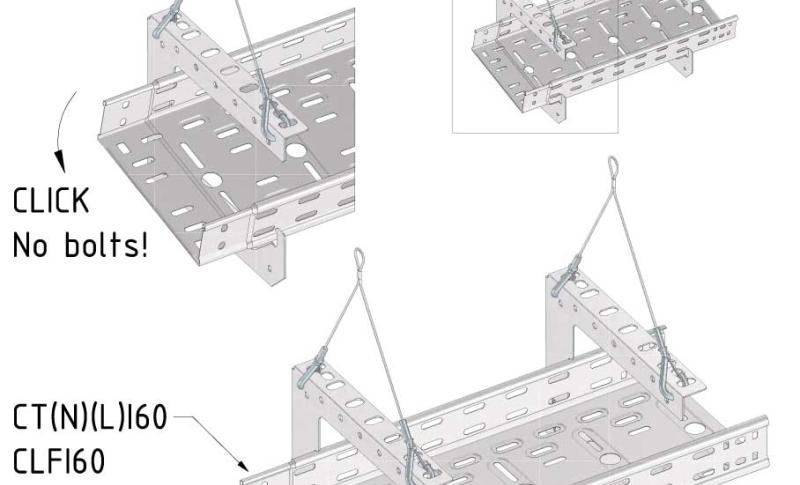 CLICK
No bolts!

CT(N)(L)I60
CLFI60