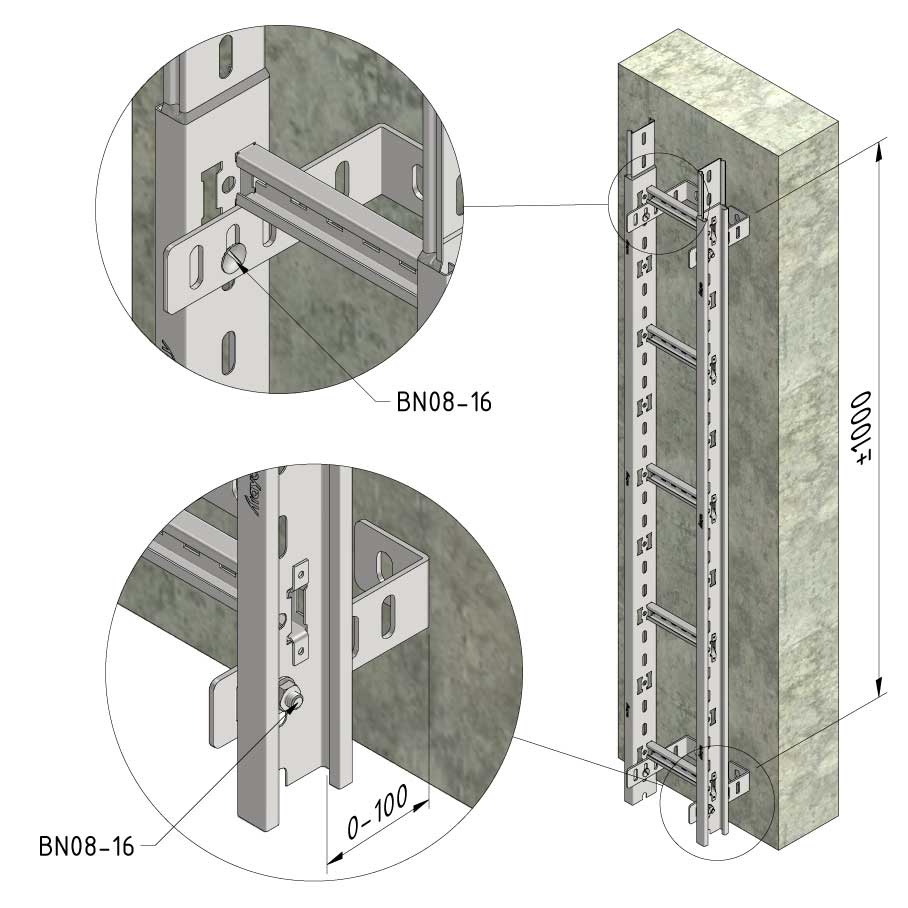 BN08-16

±1000

BN08-16

0-100