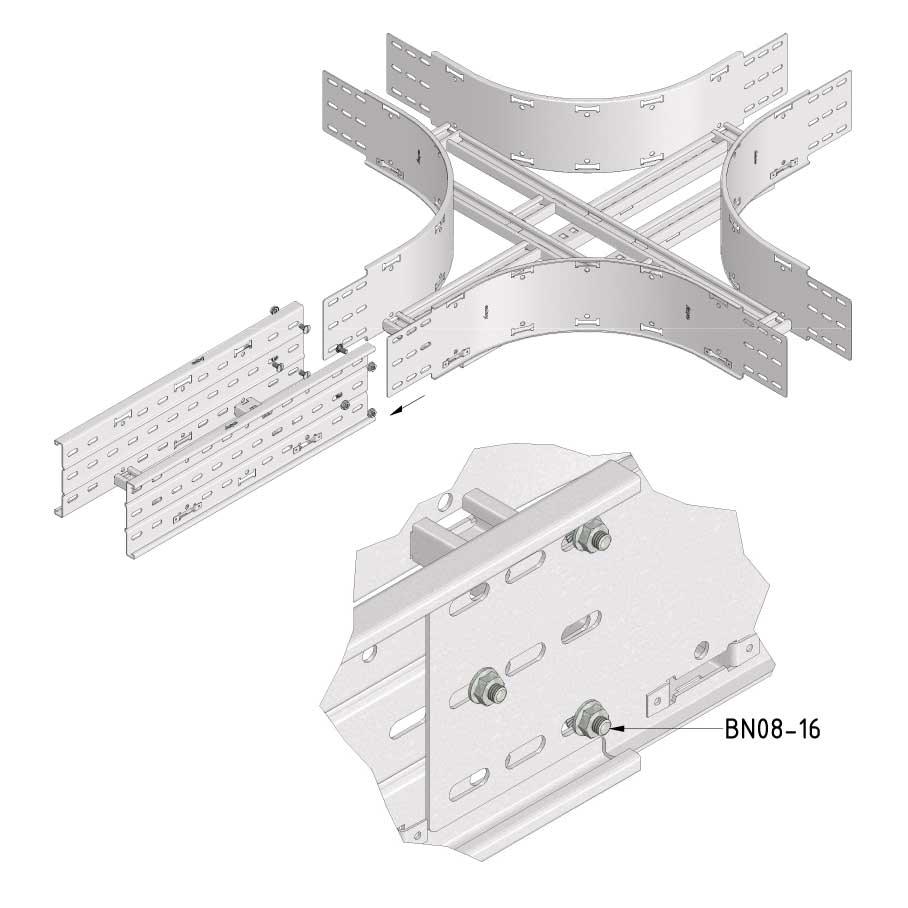 BN08-16