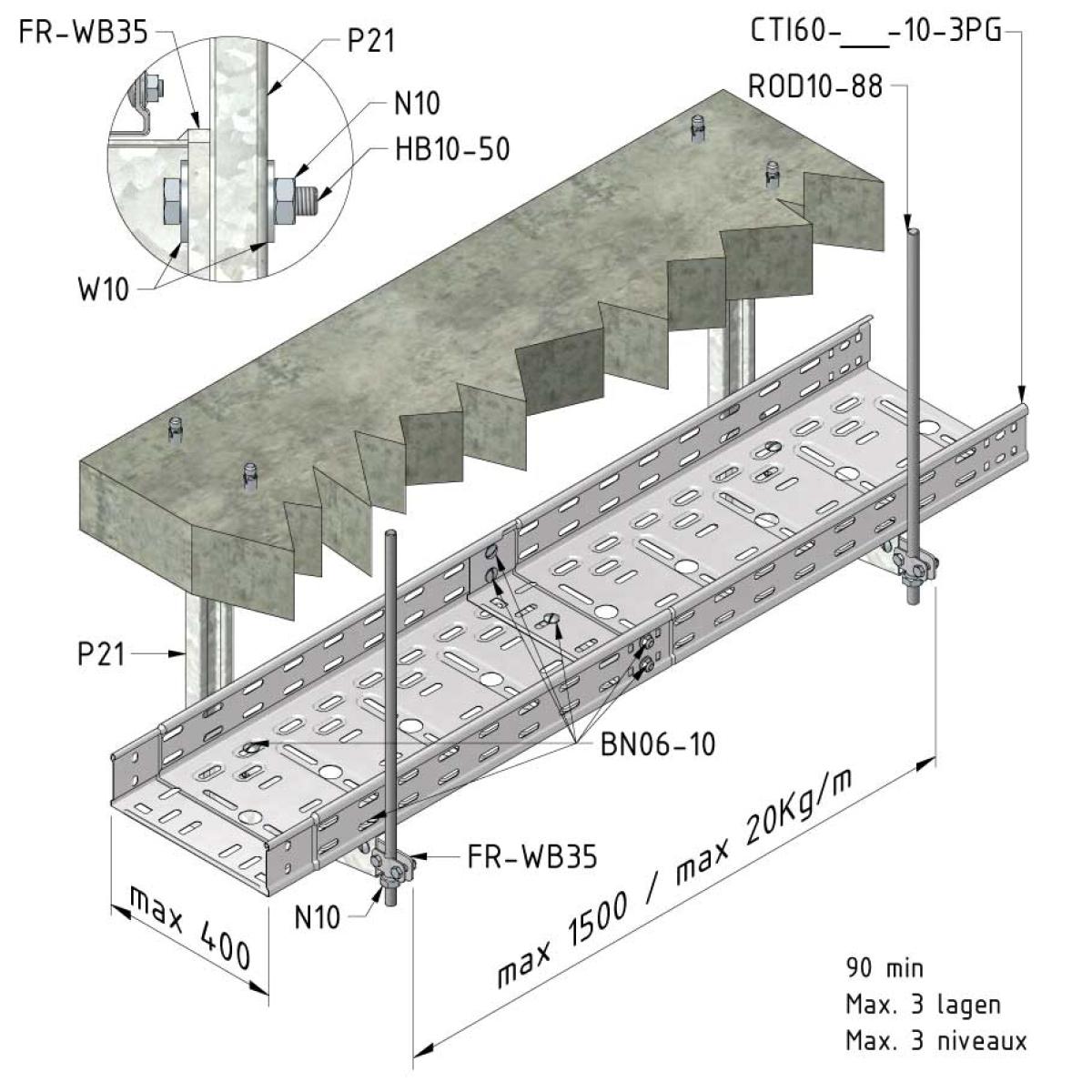 FR-WB35
P21
N10
HB10-50
W10
CTI60-___-10-3PG
ROD10-88
P21
BN06-10
FR-WB35
N10
max 400
max 1500 / max 20Kg/m
90 min
Max. 3 lagen
Max. 3 niveaux