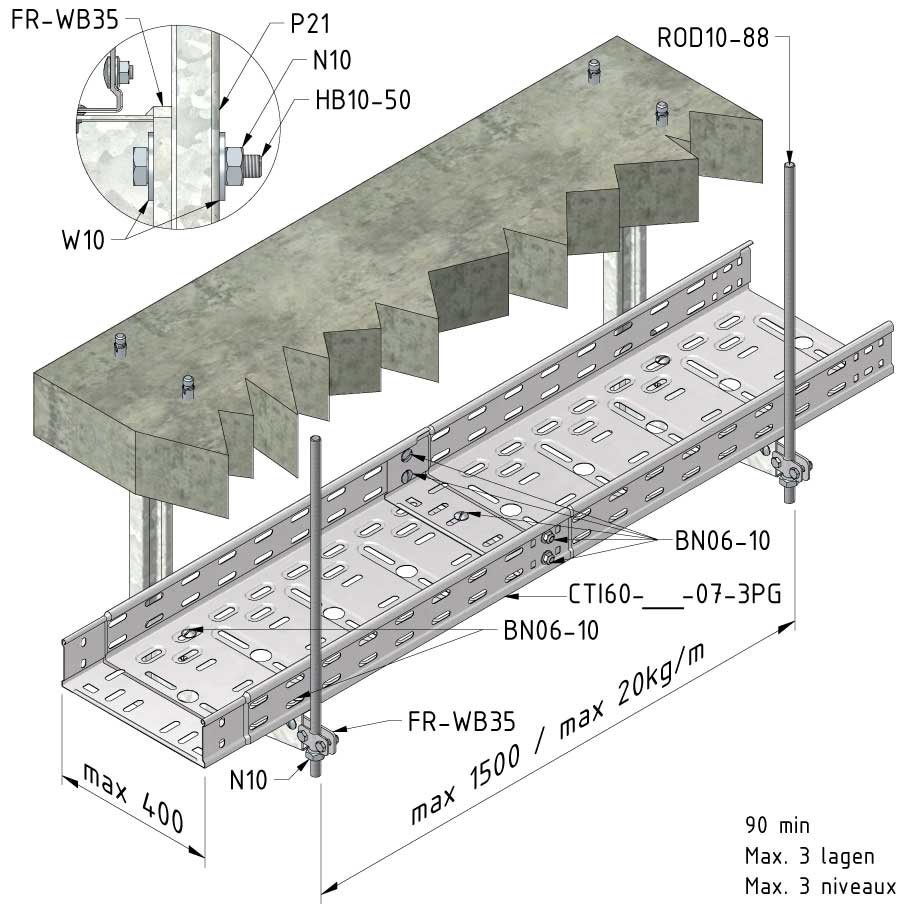 FR-WB35
P21
N10
HB10-50
W10
ROD10-88
BN06-10
CTI60-___-07-3PG
BN06-10
FR-WB35
N10
max 400
max 1500 / max 20kg/m
90 min
Max. 3 lagen
Max. 3 niveaux