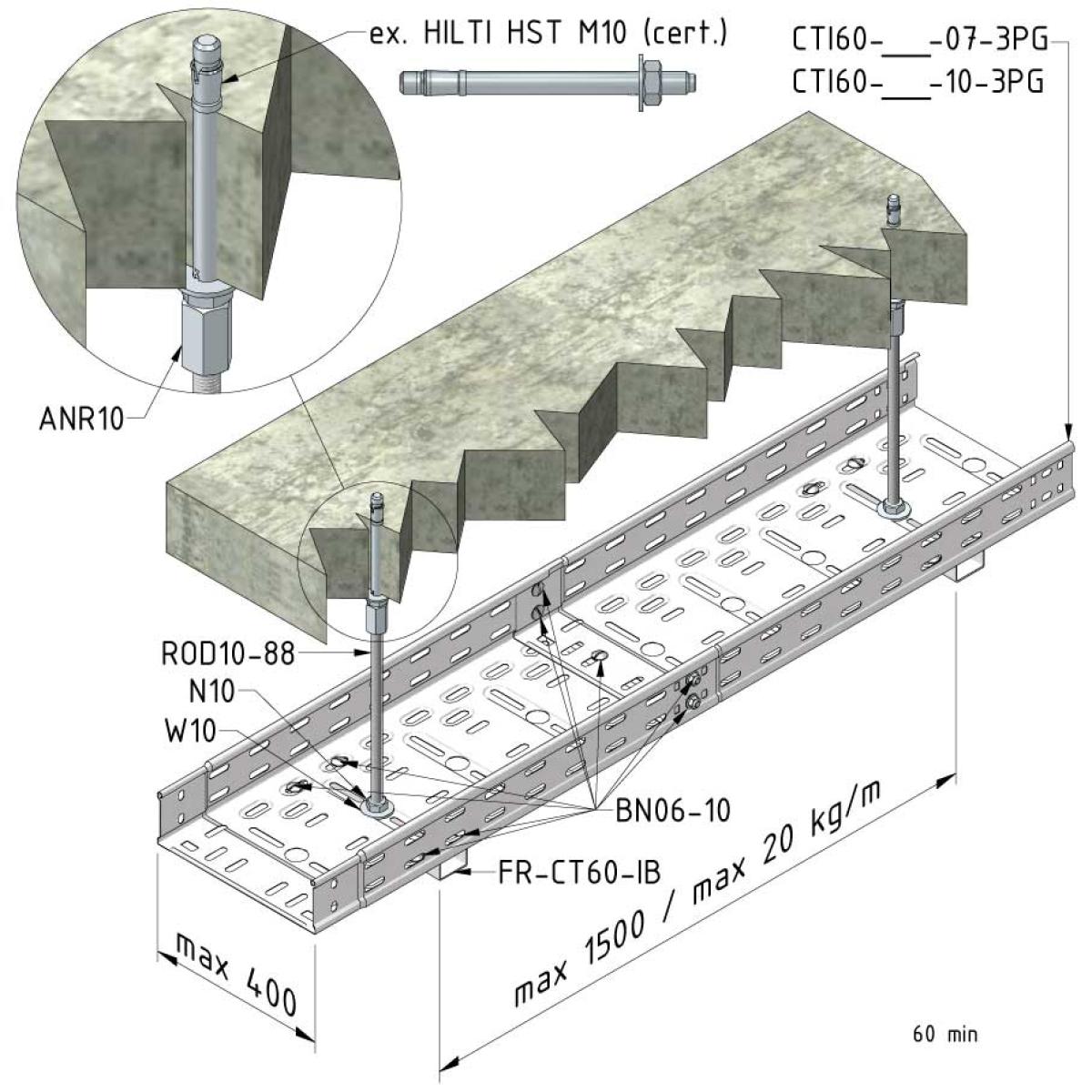 ex. HILTI HST M10 (cert.)

CTI60-___-07-3PG
CTI60-___-10-3PG

ANR10

ROD10-88
N10
W10

BN06-10

FR-CT60-IB

max 400

max 1500 / max 20 kg/m

60 min