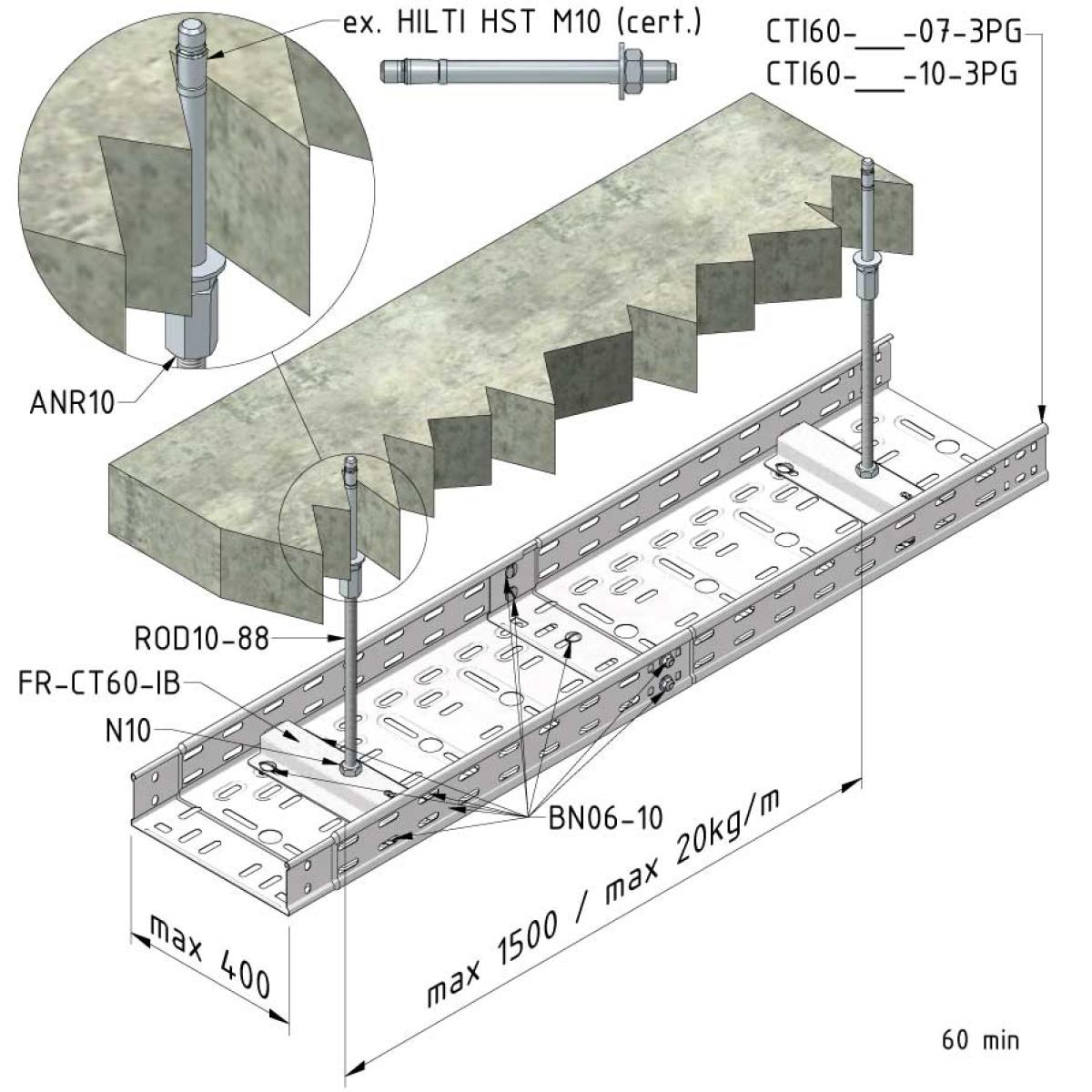 ex. HILTI HST M10 (cert.)

CTI60-___-07-3PG
CTI60-___-10-3PG

ANR10

ROD10-88

FR-CT60-IB

N10

BN06-10

max 400

max 1500 / max 20kg/m

60 min