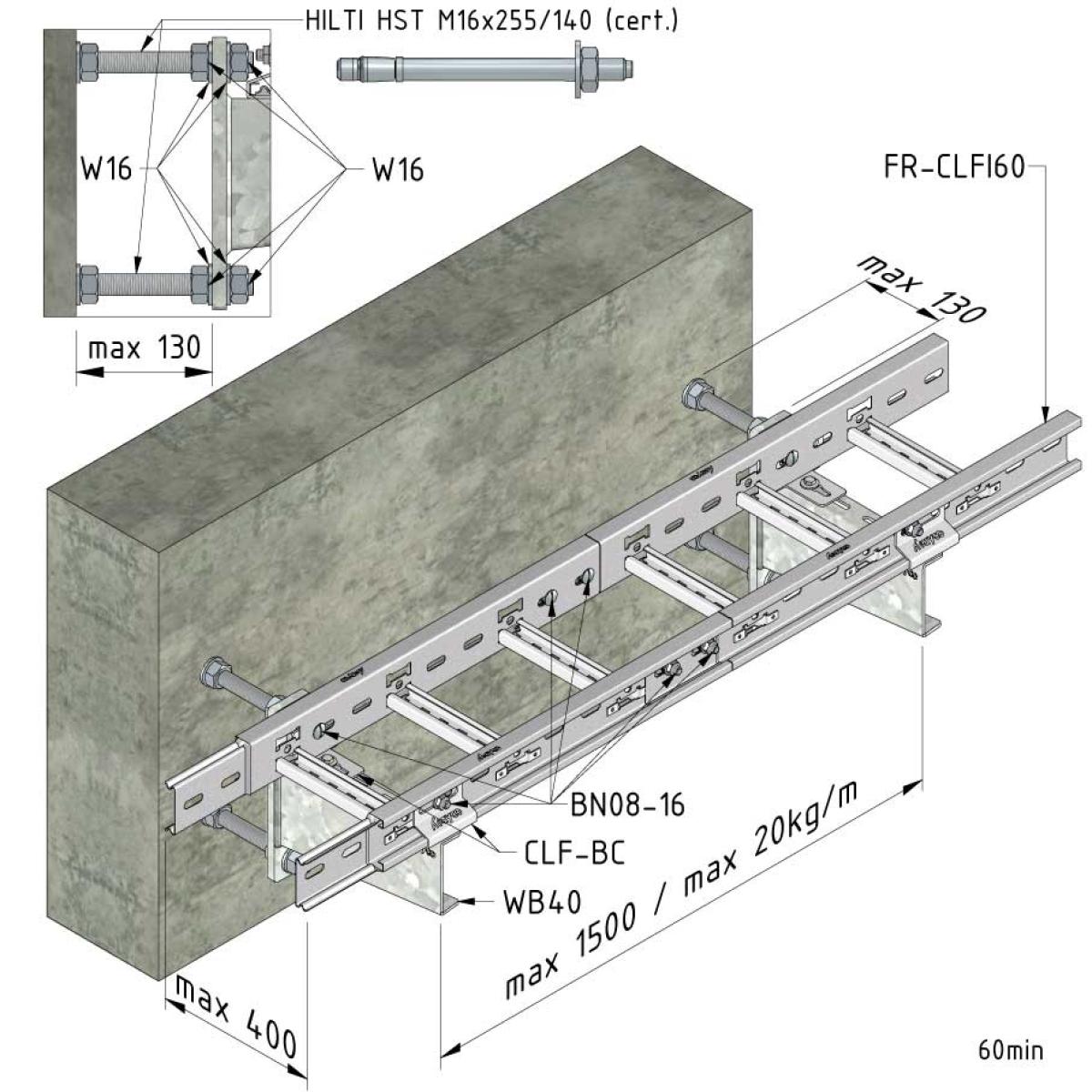 HILTI HST M16x255/140 (cert.)

W16

W16

max 130

FR-CLFI60

max 130

BN08-16

CLF-BC

WB40

max 1500 / max 20kg/m

max 400

60min