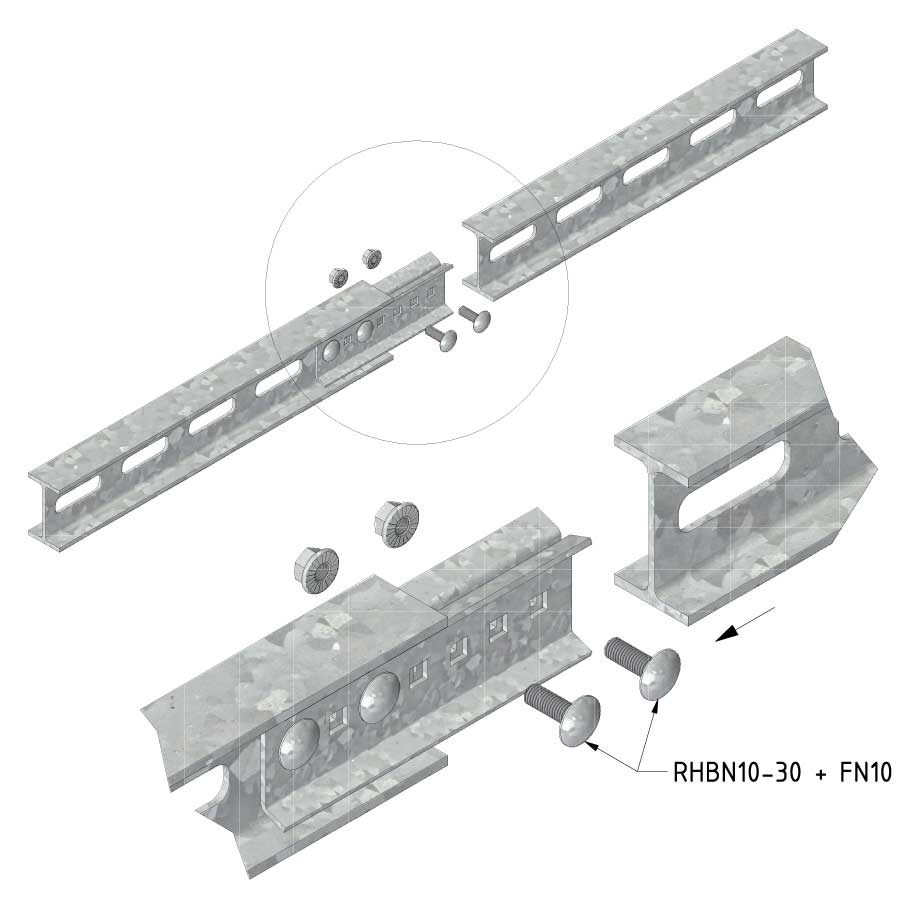 RHBN10-30 + FN10