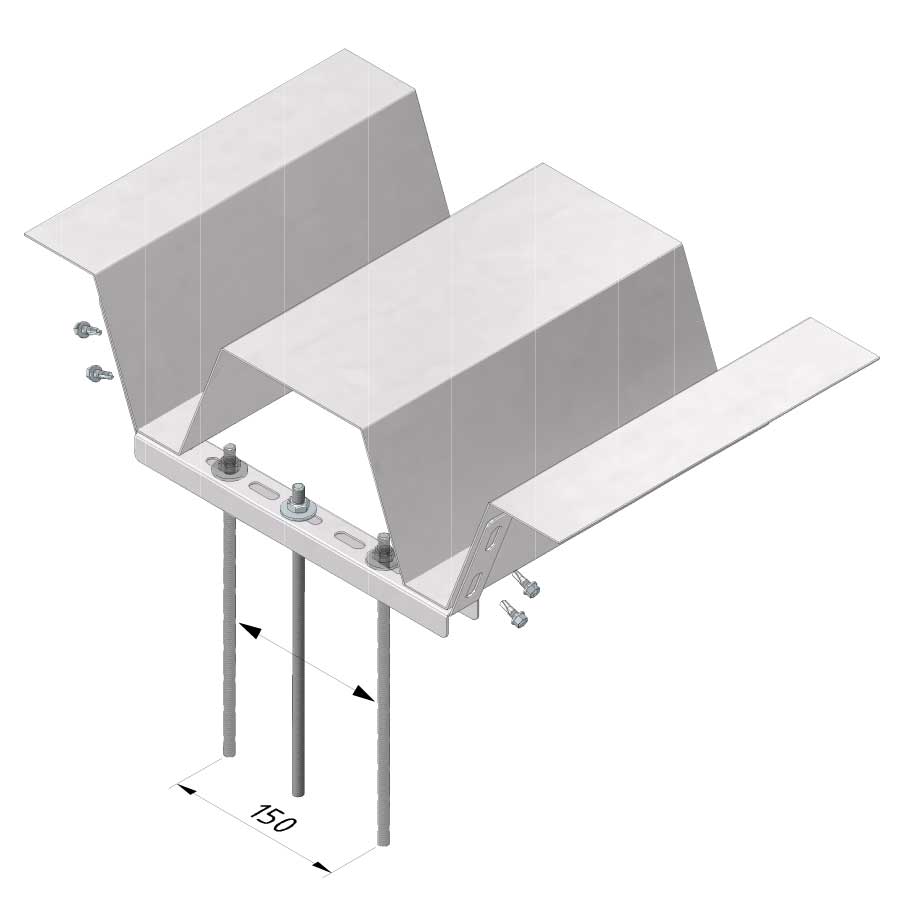 150