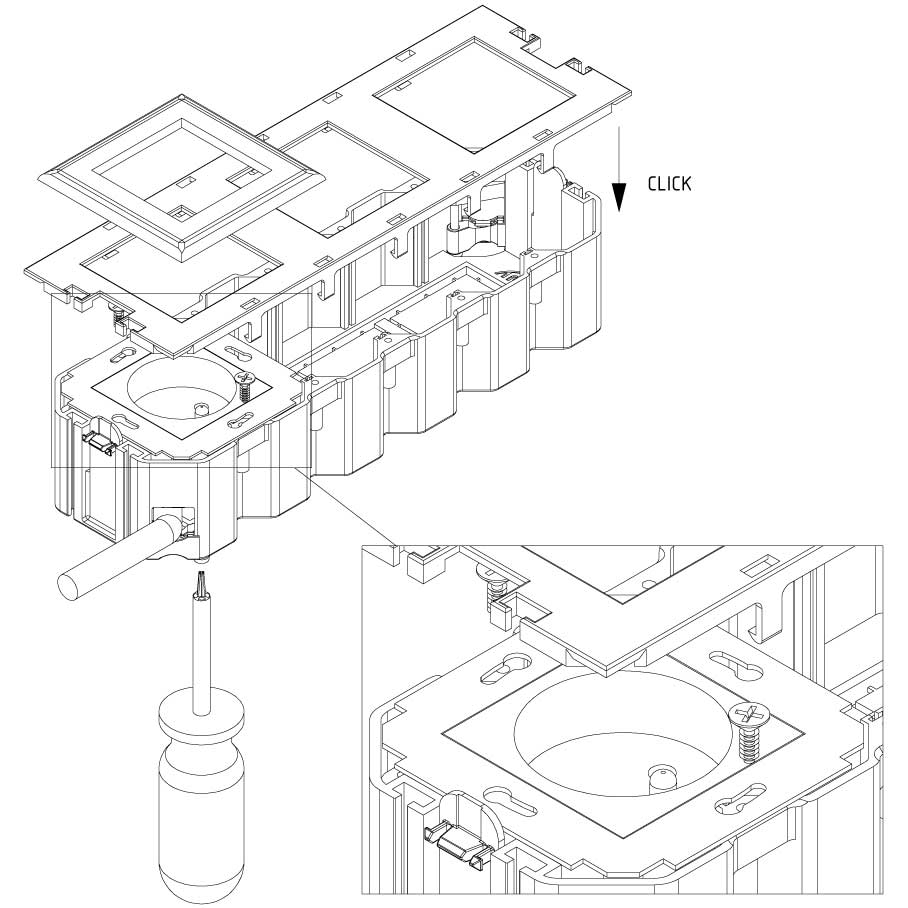 CLICK