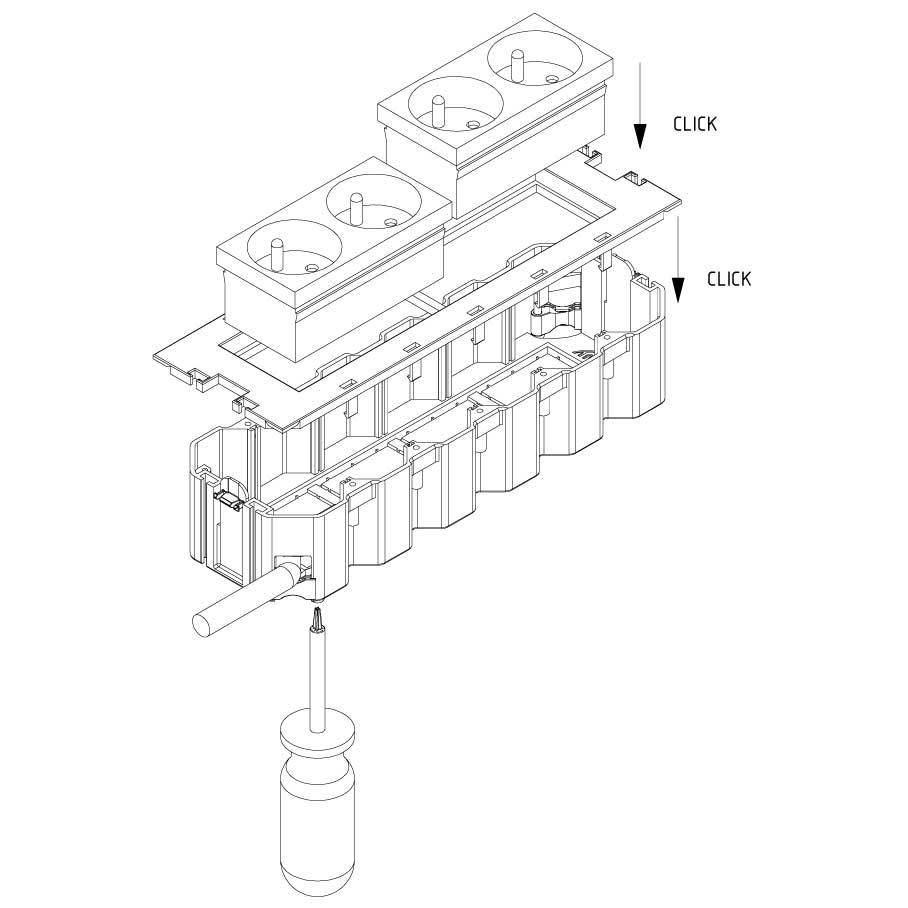 CLICK

CLICK