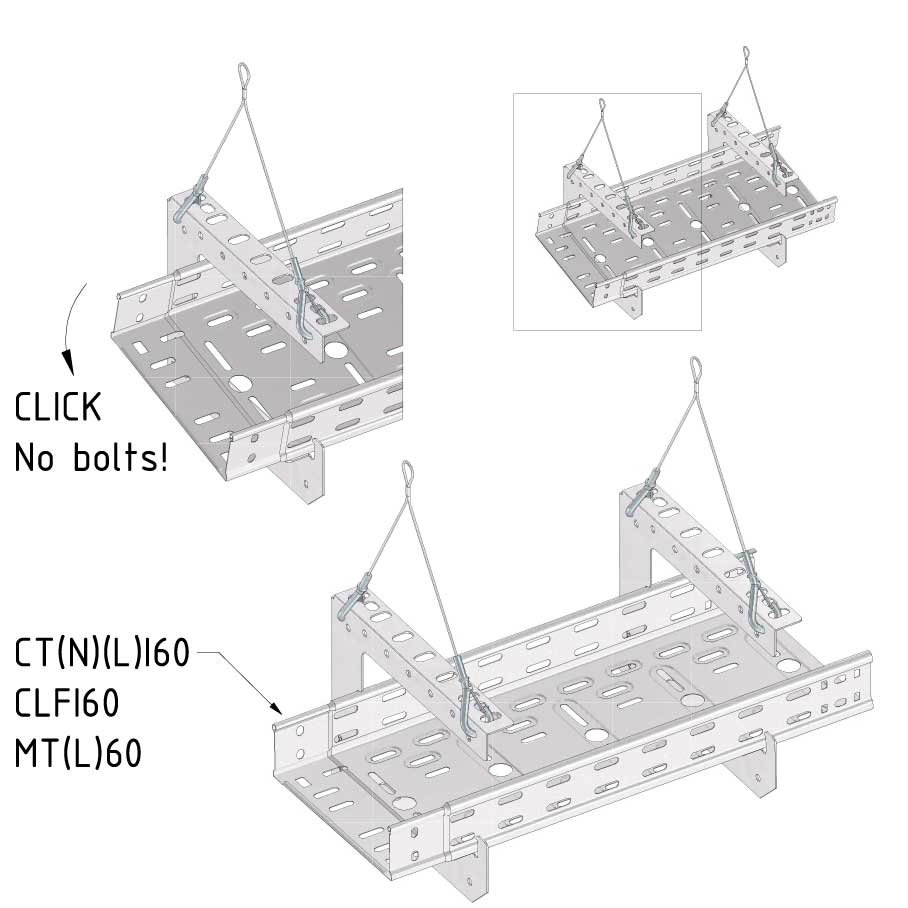 CLICK
No bolts!

CT(N)(L)I60
CLFI60
MT(L)60