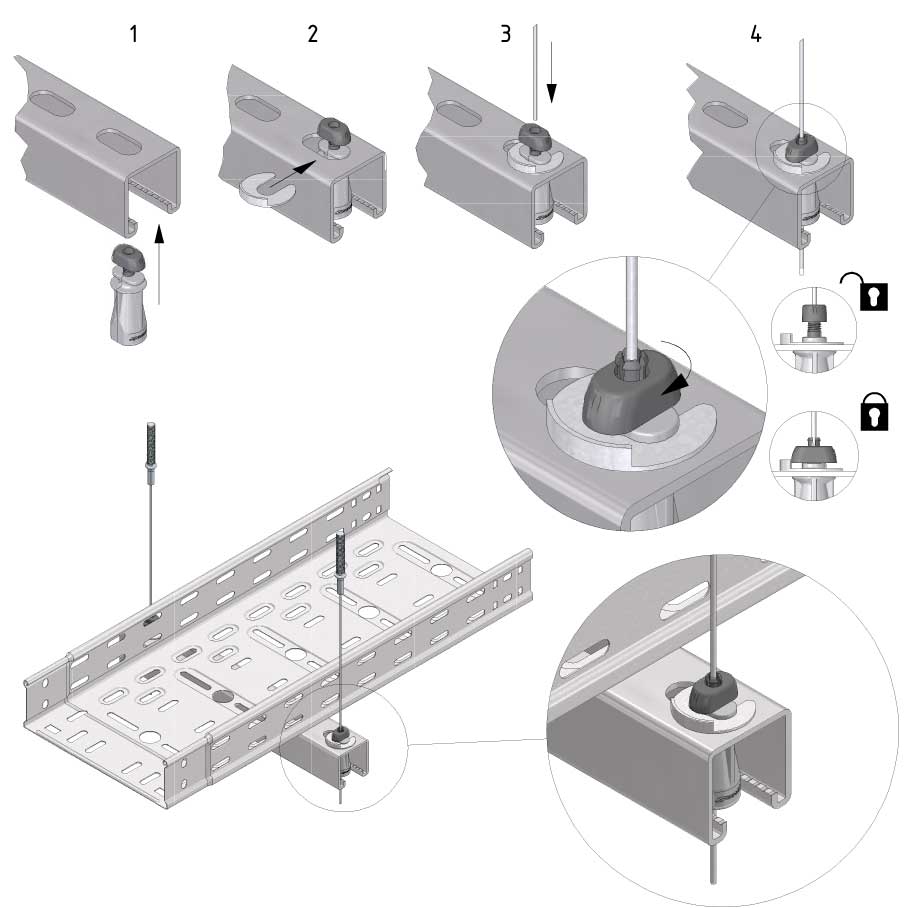 1

2

3

4