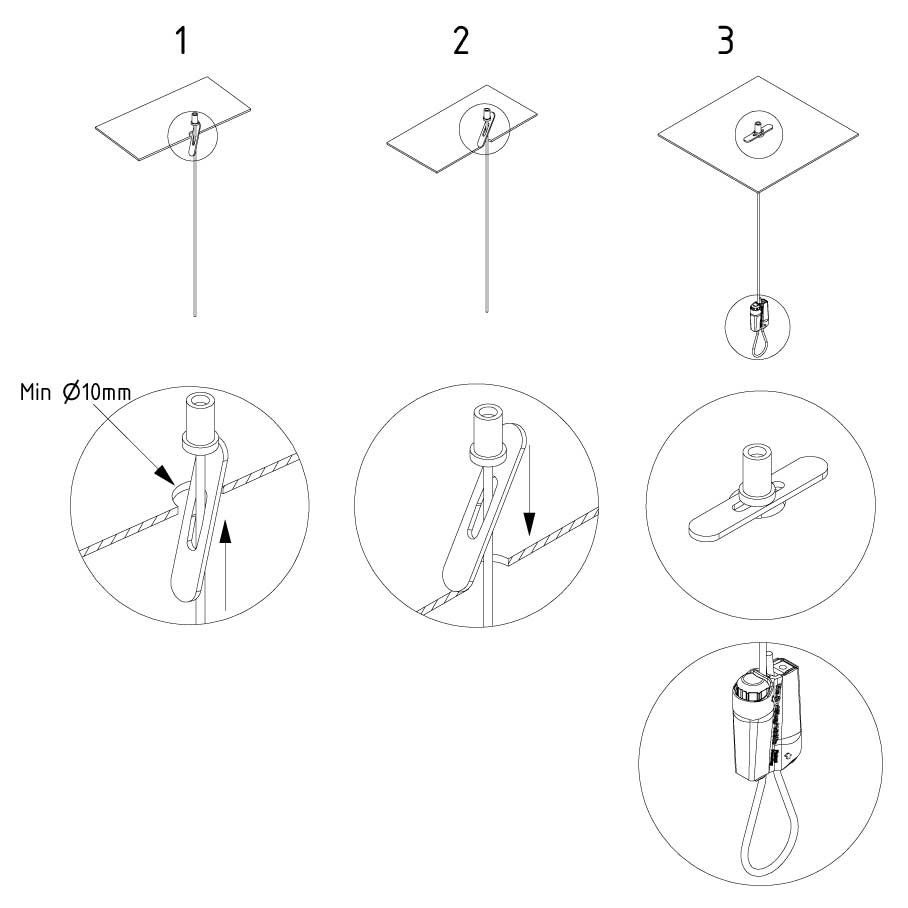 1

2

3

Min Ø10mm