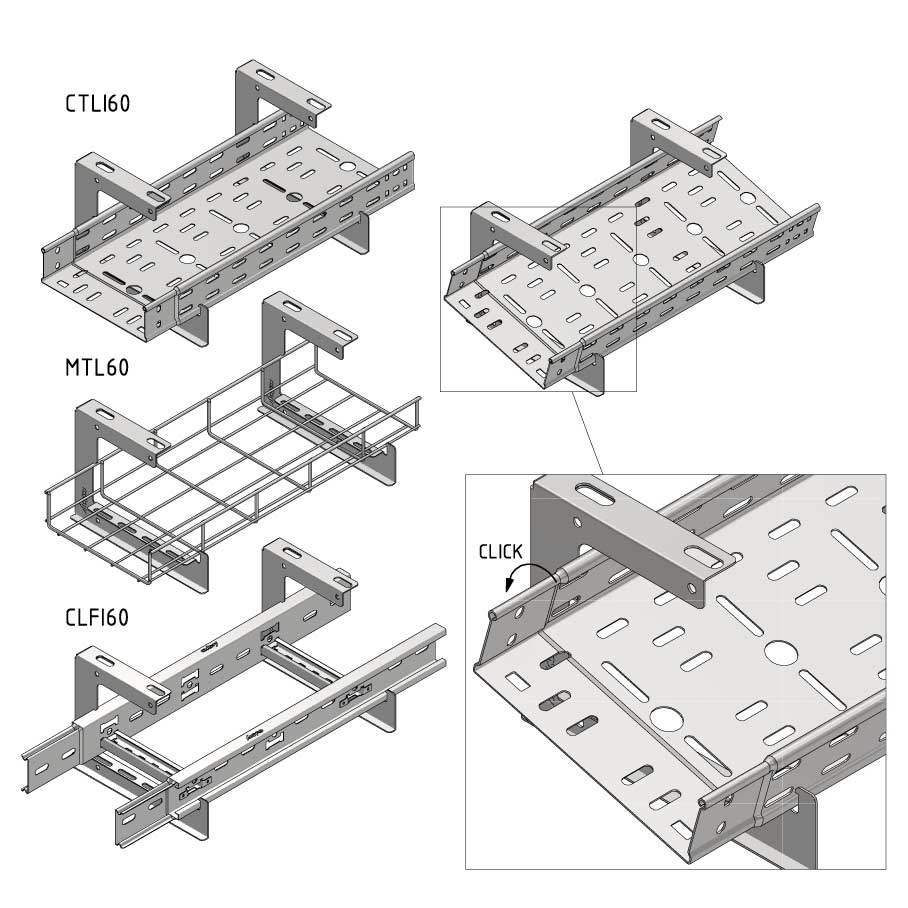 CTLI60

MTL60

CLFI60

CLICK