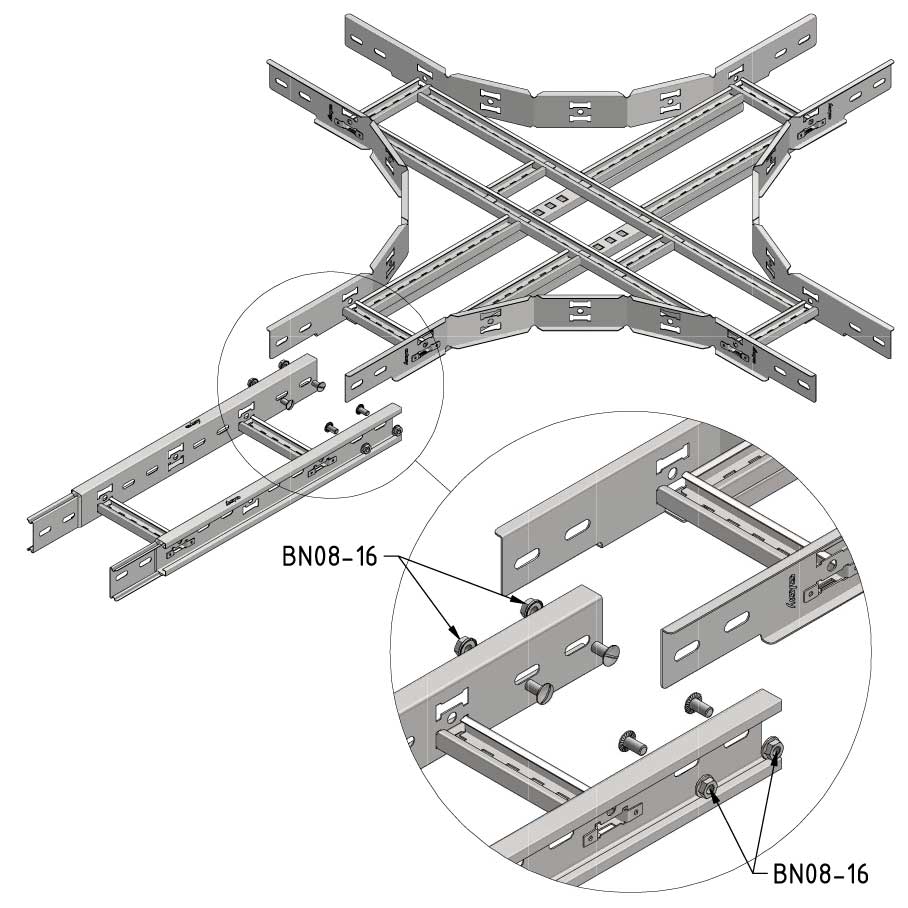 BN08-16

BN08-16