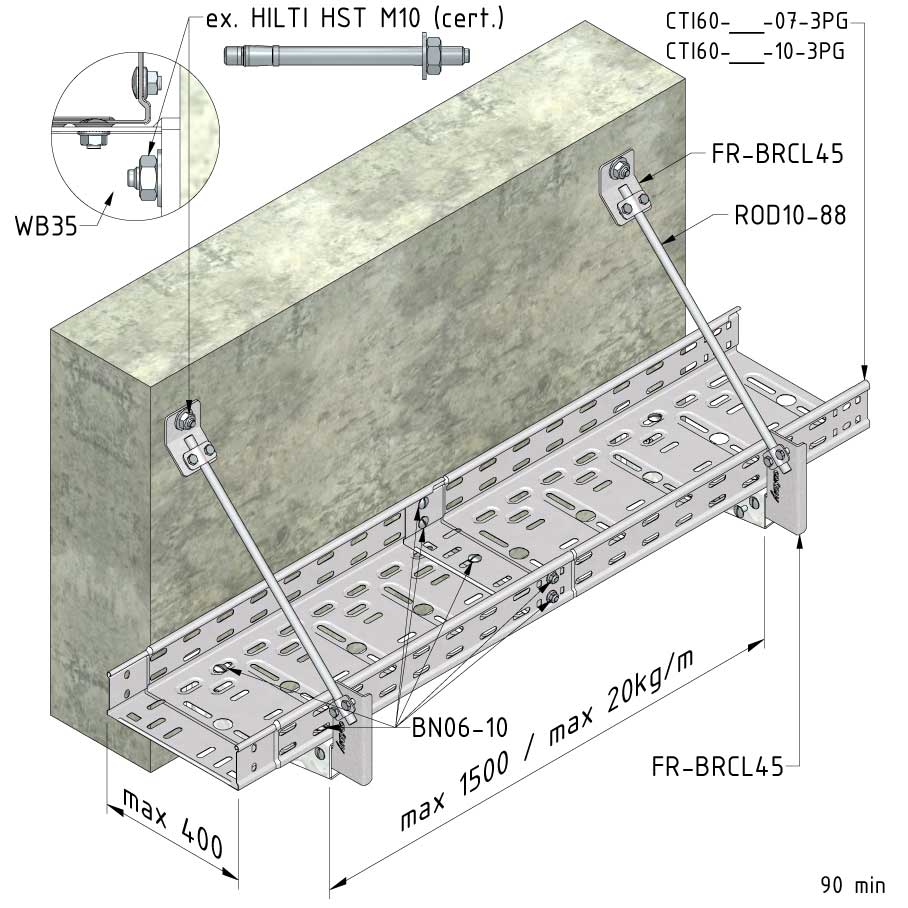 ex. HILTI HST M10 (cert.)

CTI60-___-07-3PG
CTI60-___-10-3PG

FR-BRCL45

ROD10-88

WB35

BN06-10

max 1500 / max 20kg/m

FR-BRCL45

max 400

90 min