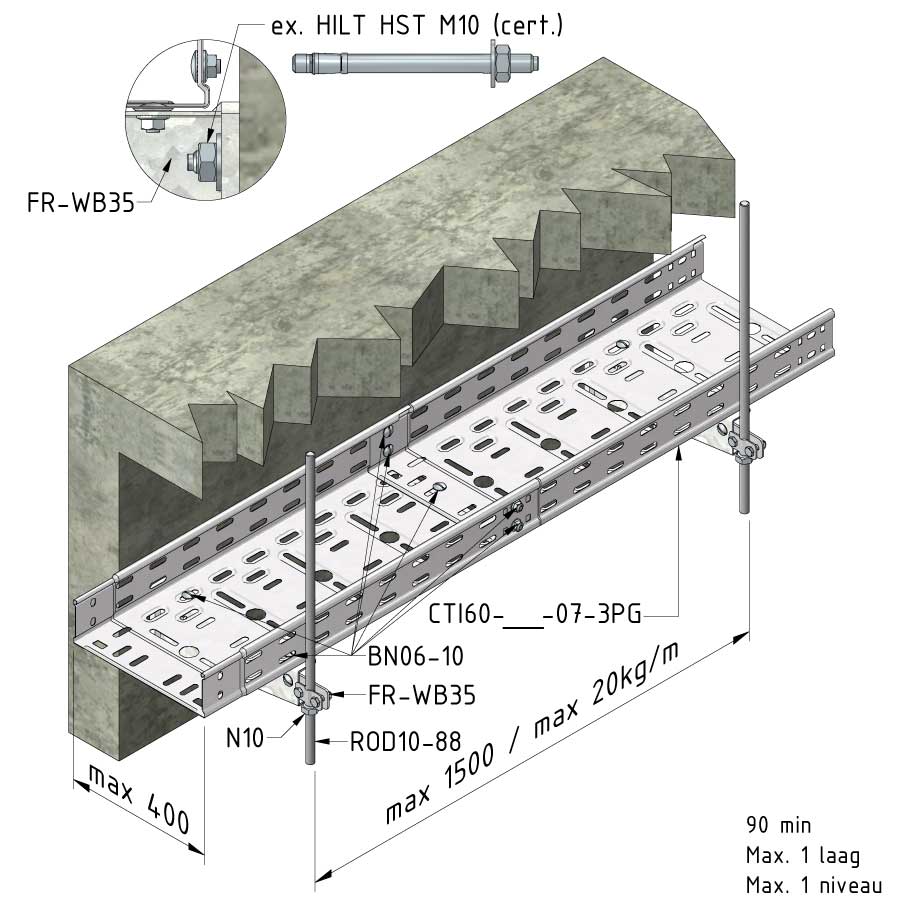 ex. HILT HST M10 (cert.)

FR-WB35

CTI60-___-07-3PG

BN06-10

FR-WB35

N10

ROD10-88

max 400

max 1500 / max 20kg/m

90 min
Max. 1 laag
Max. 1 niveau