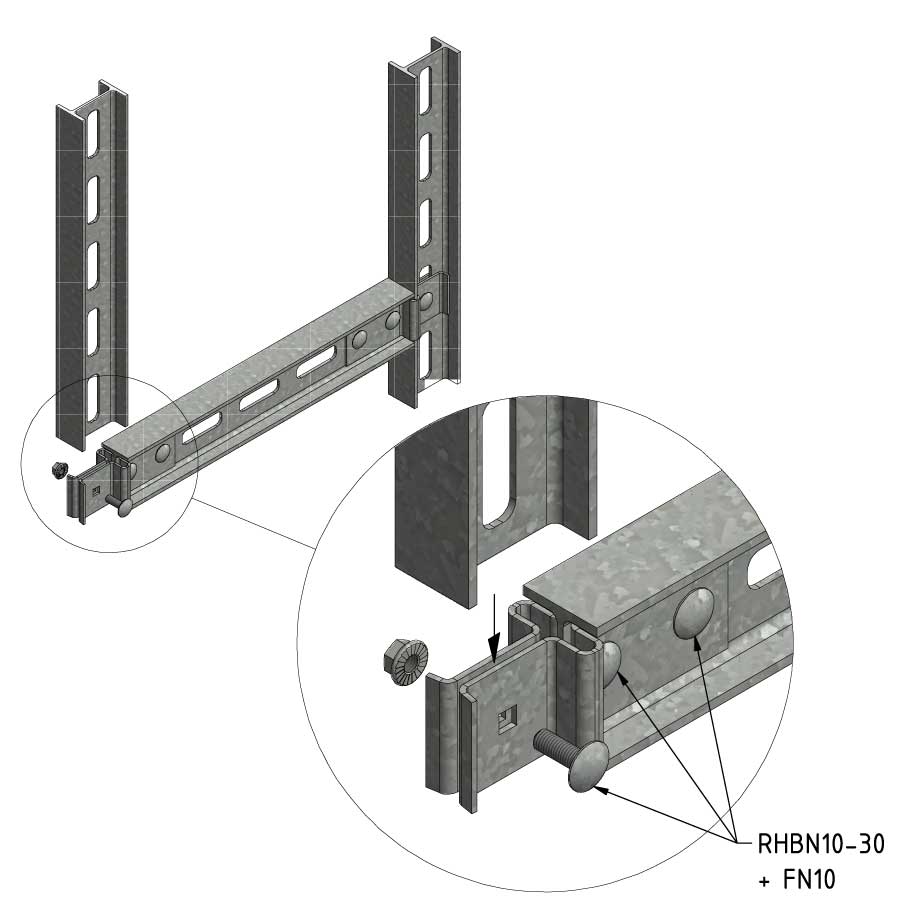 RHBN10-30
+ FN10