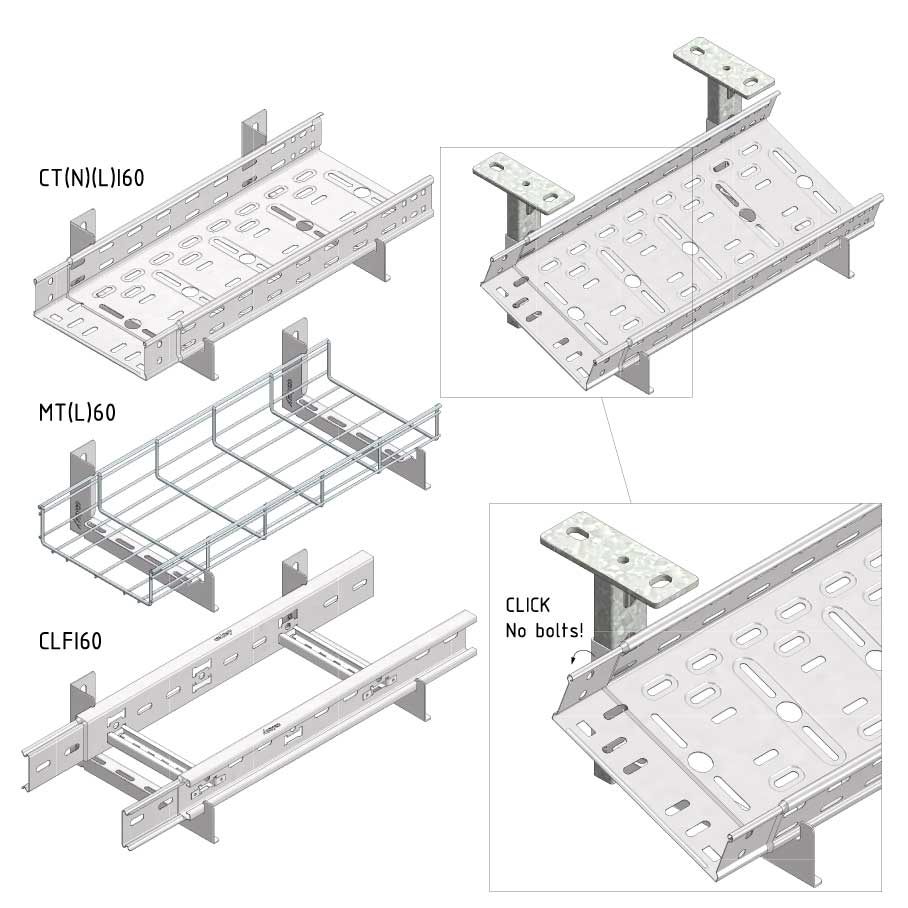 CT(N)(L)I60

MT(L)60

CLFI60

CLICK
No bolts!