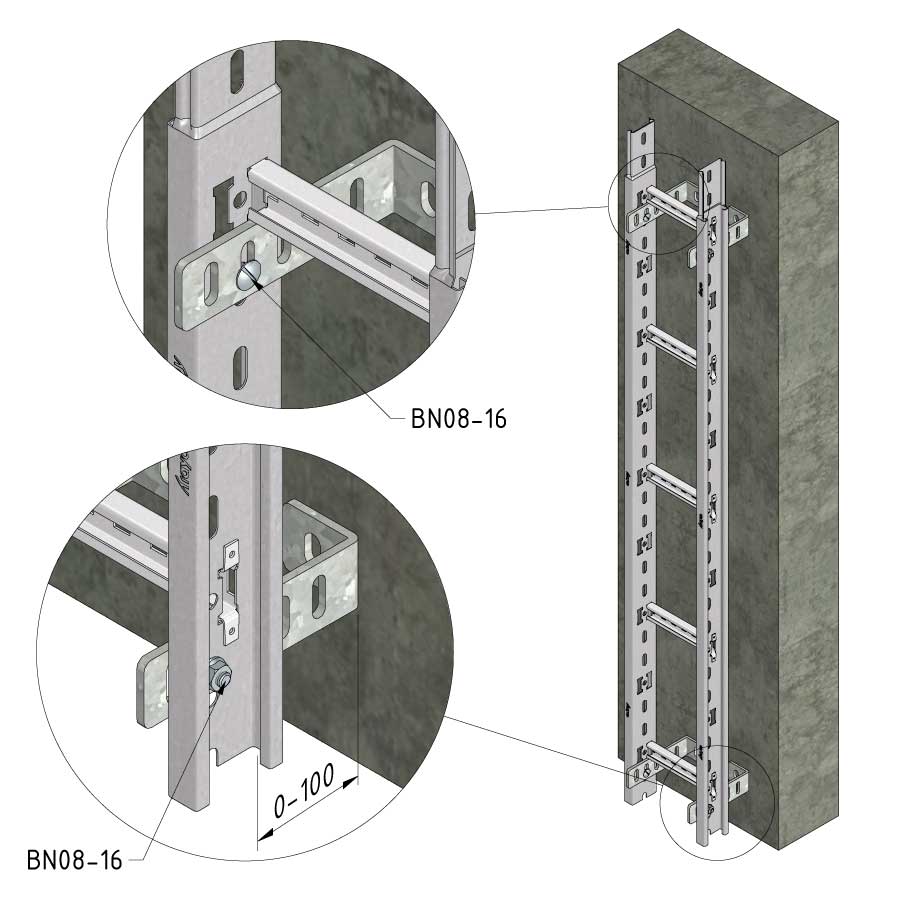 BN08-16

0-100

BN08-16