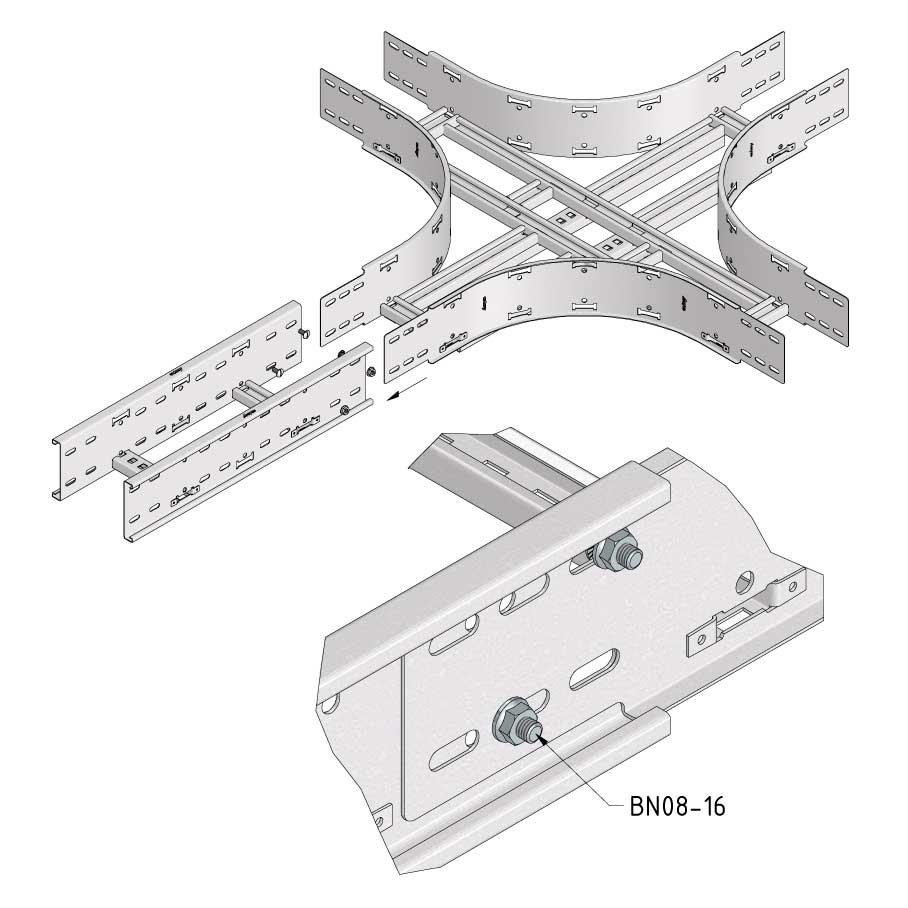 BN08-16