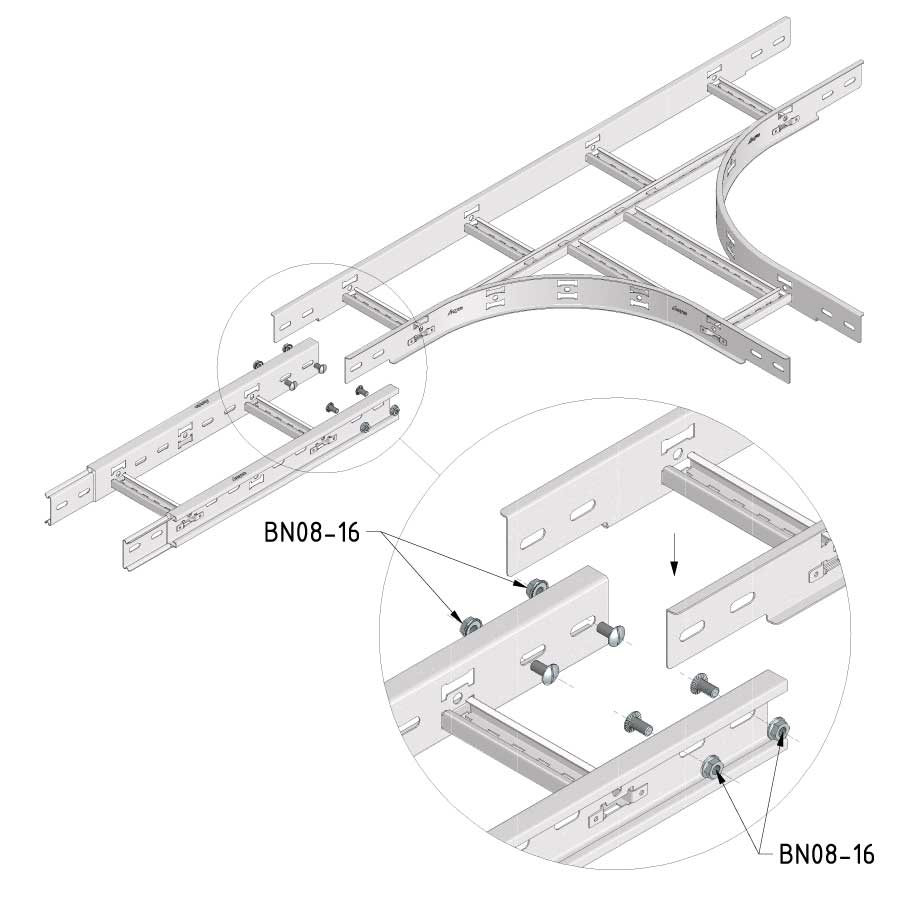 BN08-16

BN08-16