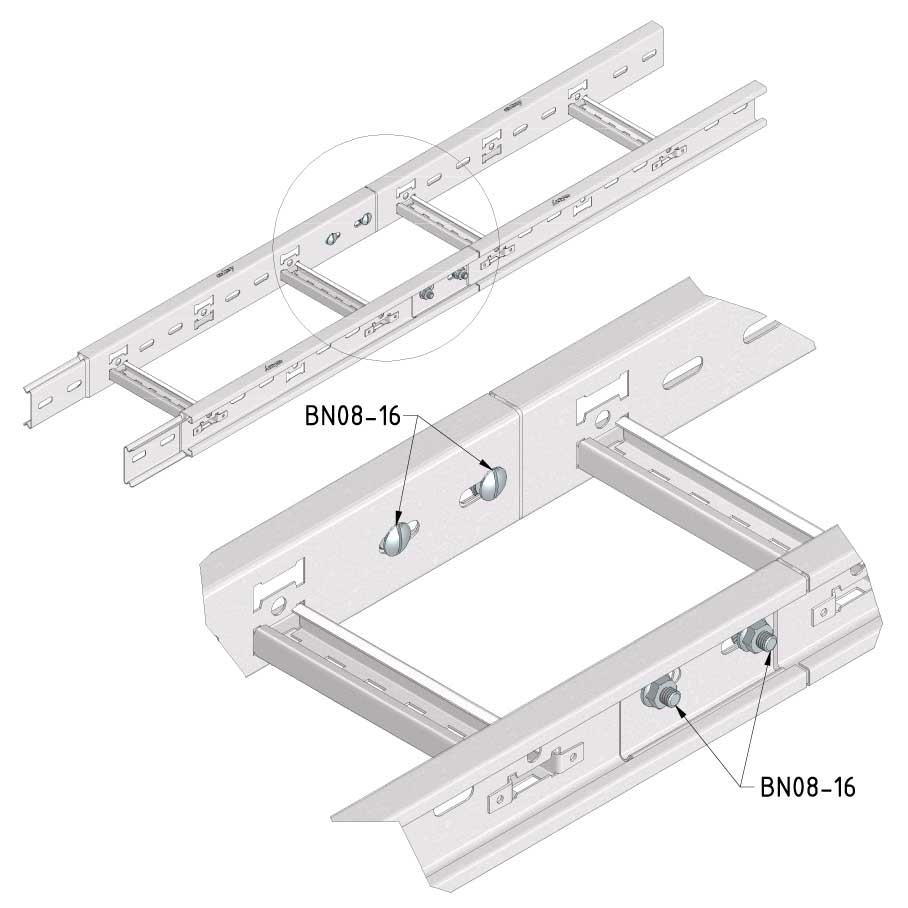 BN08-16

BN08-16