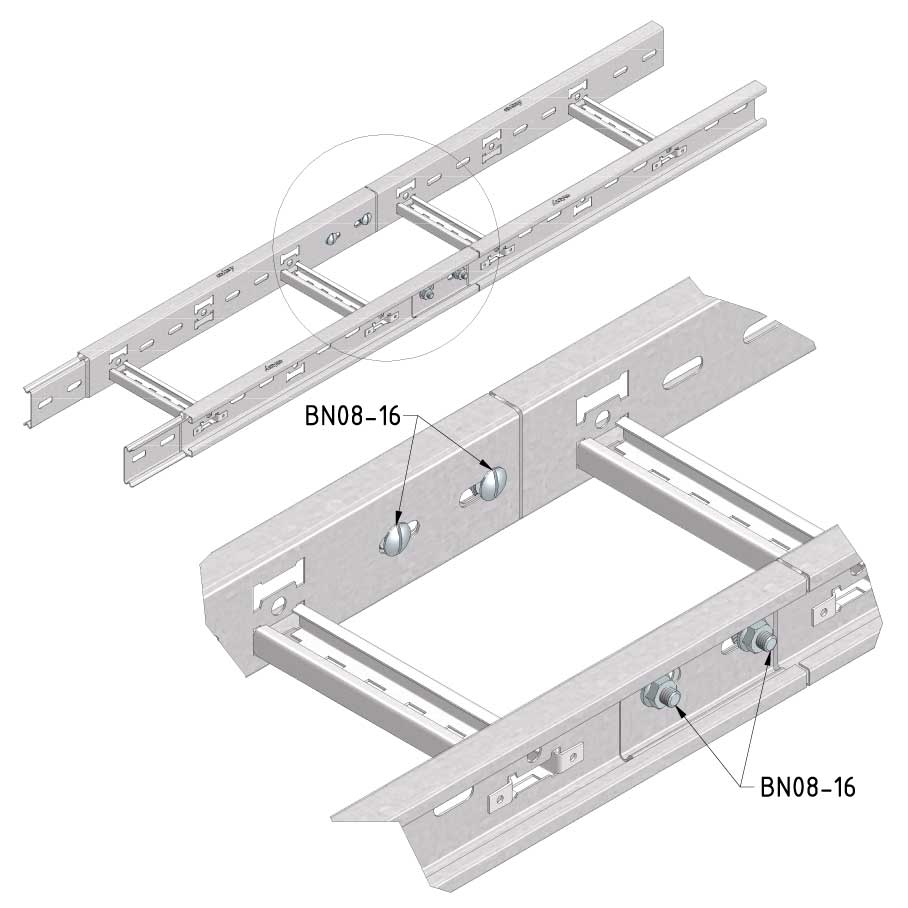 BN08-16

BN08-16