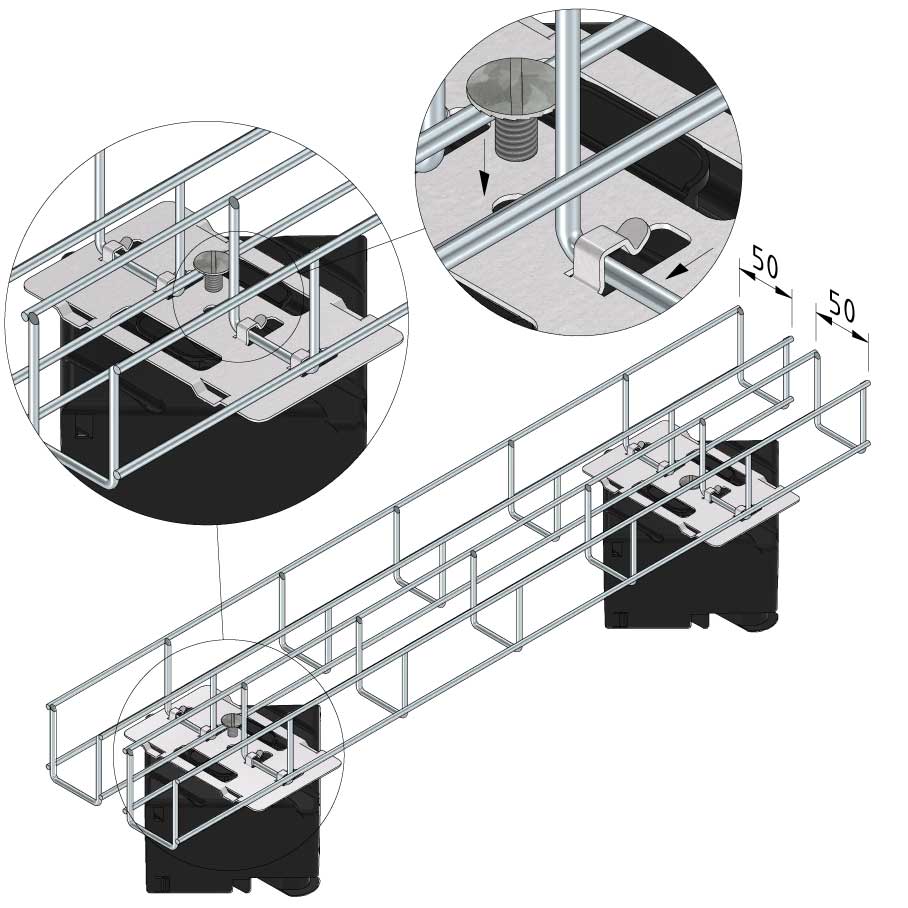 50
50