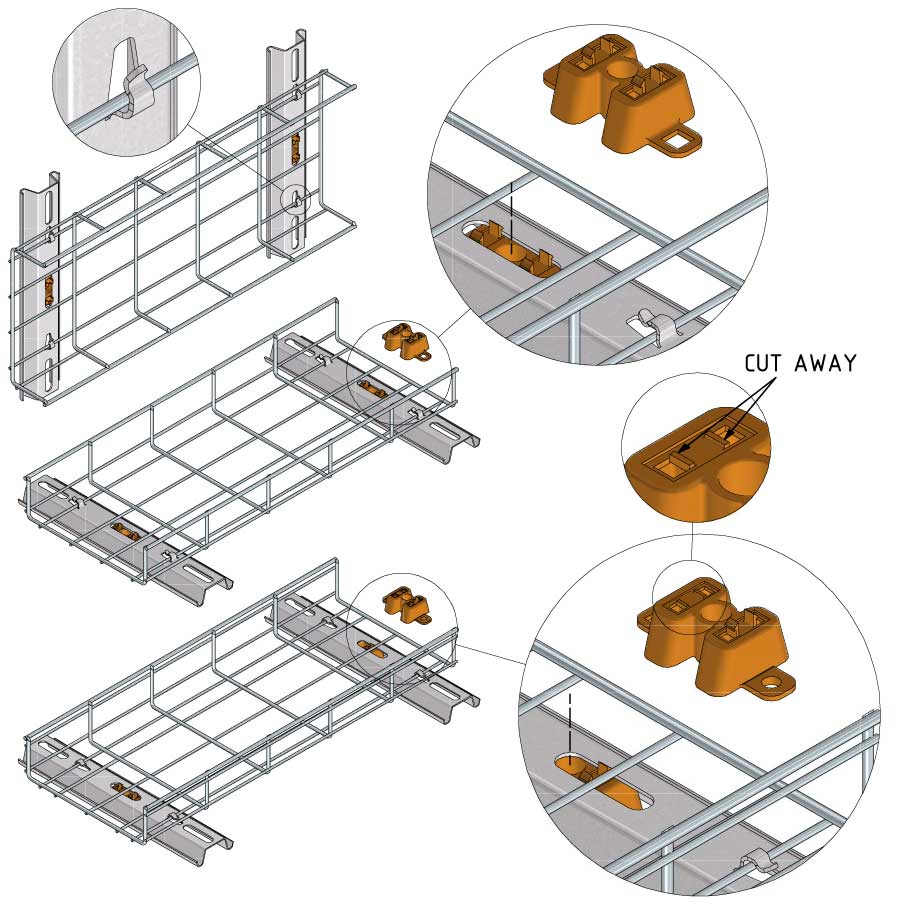 CUT AWAY