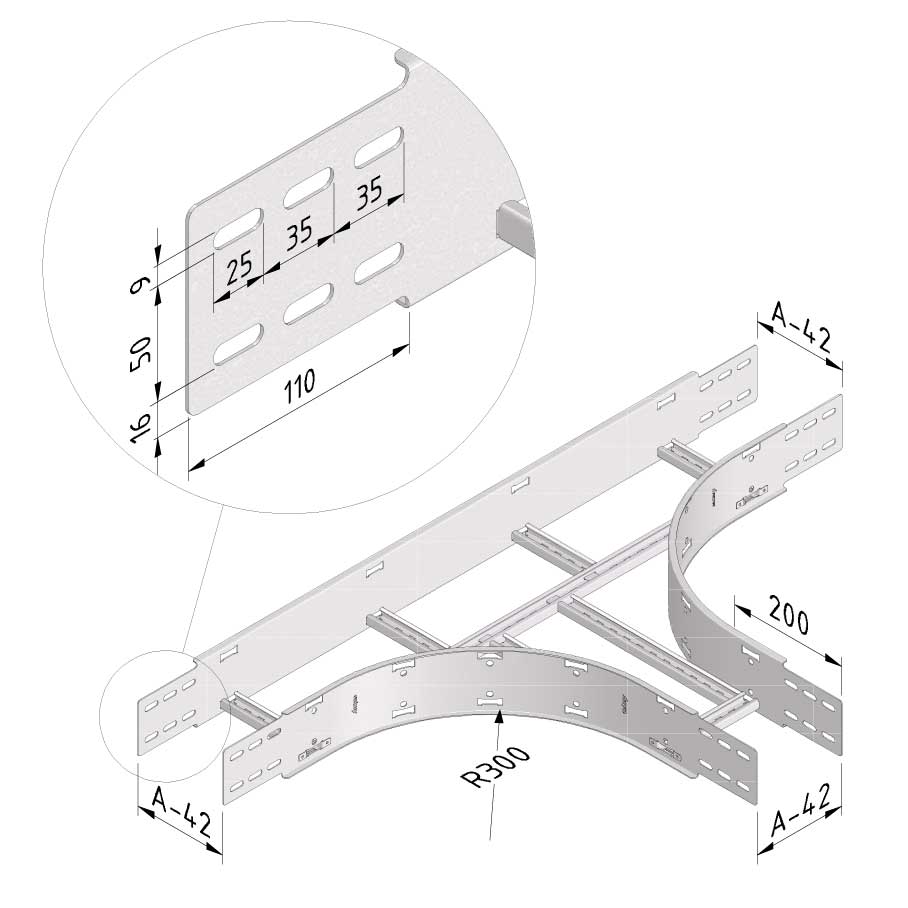 35
35
25
9
50
16
110
A-42
200
R300
A-42
A-42