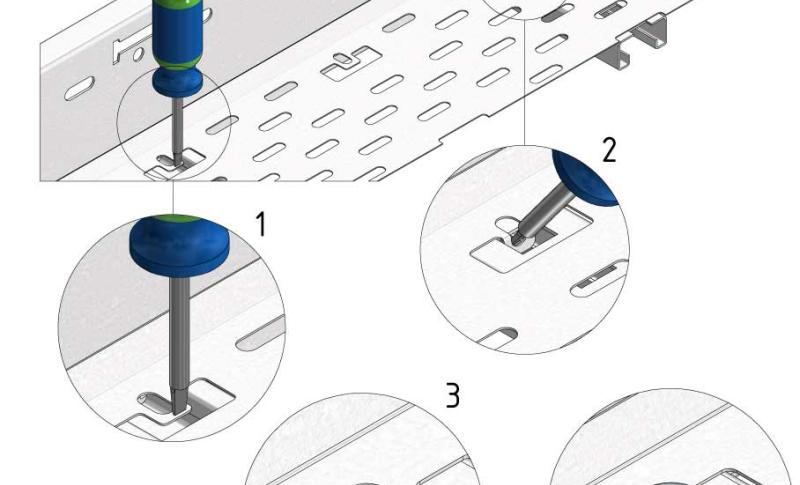 2

1

3