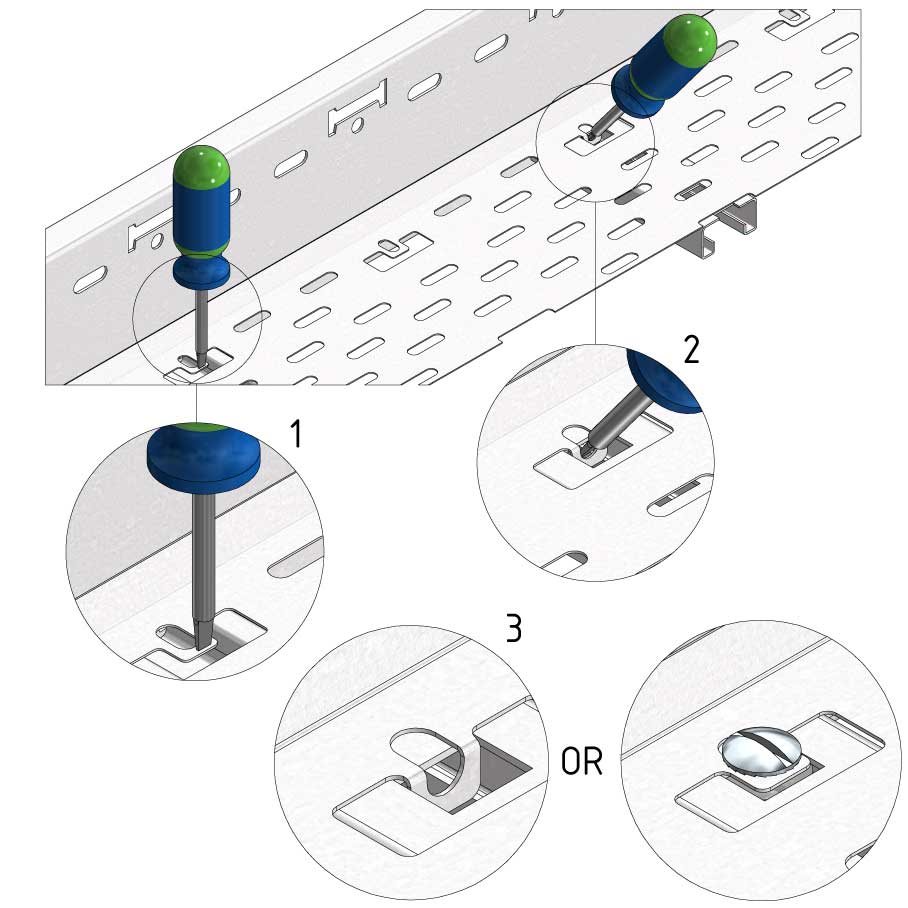 2

1

3

OR