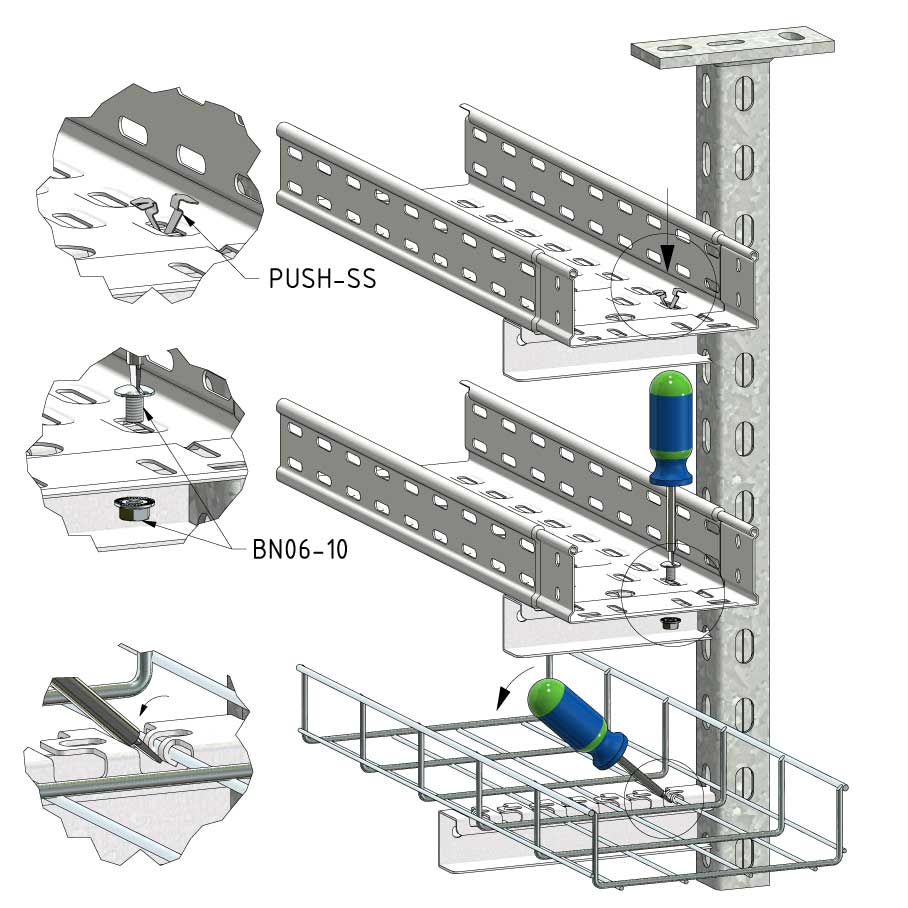 PUSH-SS

BN06-10