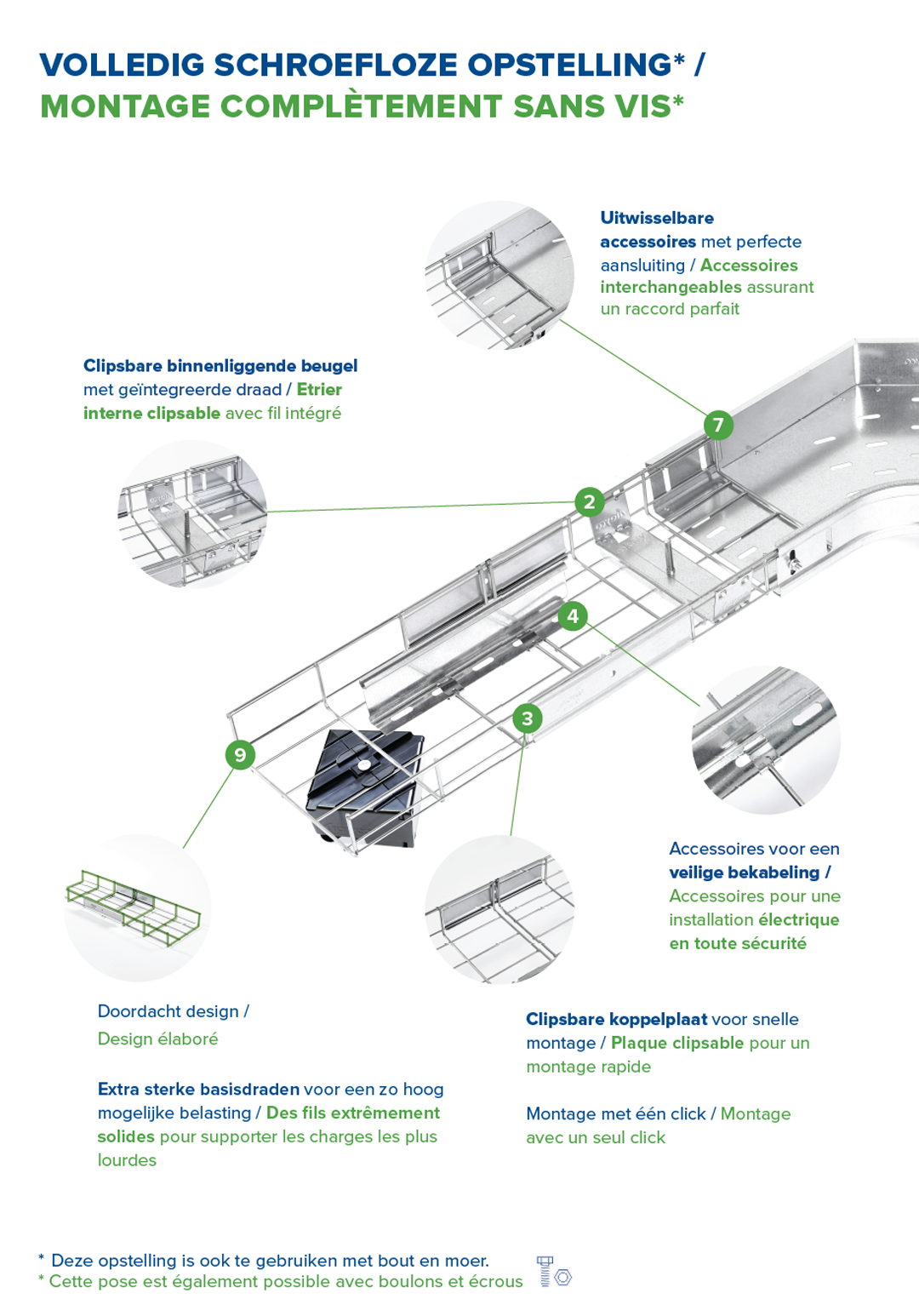 VOLLEDIG SCHROEFLOZE OPSTELLING* /
MONTAGE COMPLÈTEMENT SANS VIS*

Uitwisselbare accessoires met perfecte aansluiting / Accessoires interchangeables assurant un raccord parfait

Clipsbare binnenliggende beugel met geïntegreerde draad / Etrier interne clipsable avec fil intégré

7

2

4

3

9

Accessoires voor een veilige bekabeling / Accessoires pour une installation électrique en toute sécurité

Doordacht design /
Design élaboré

Extra sterke basisdraden voor een zo hoog mogelijke belasting / Des fils extrêmement solides pour supporter les charges les plus lourdes

Clipsbare koppelplaat voor snelle montage / Plaque clipsable pour un montage rapide

Montage met één click / Montage avec un seul click

* Deze opstelling is ook te gebruiken met bout en moer.
* Cette pose est également possible avec boulons et écrous