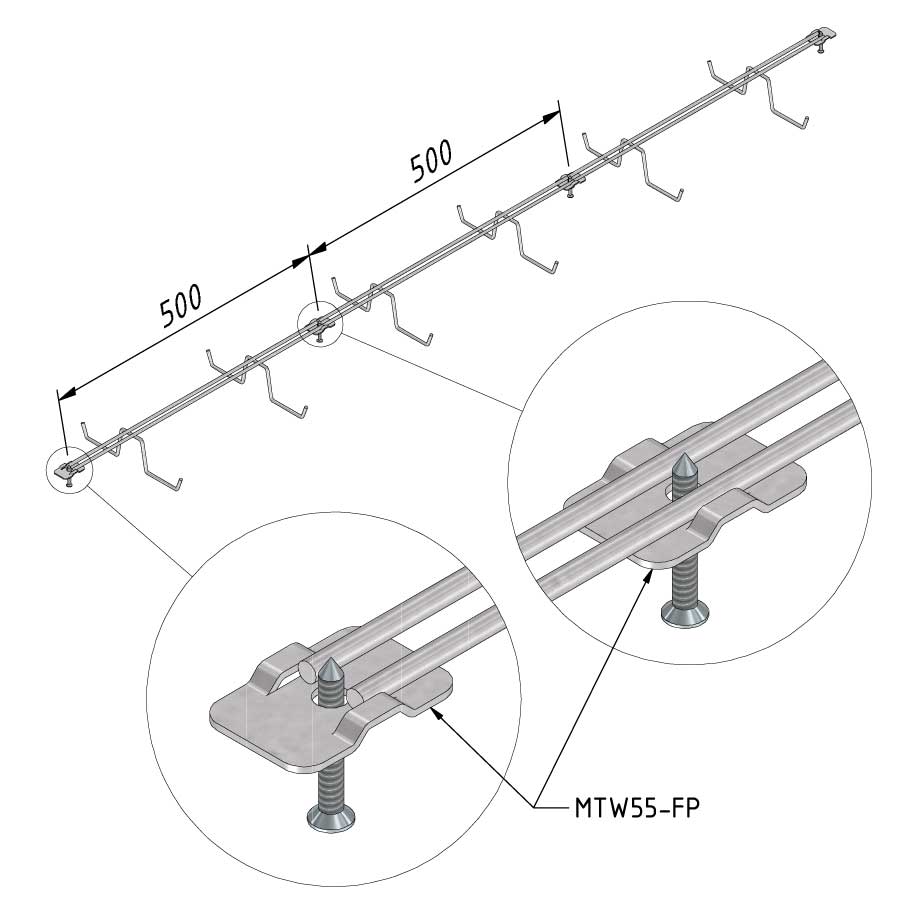 500

500

MTW55-FP